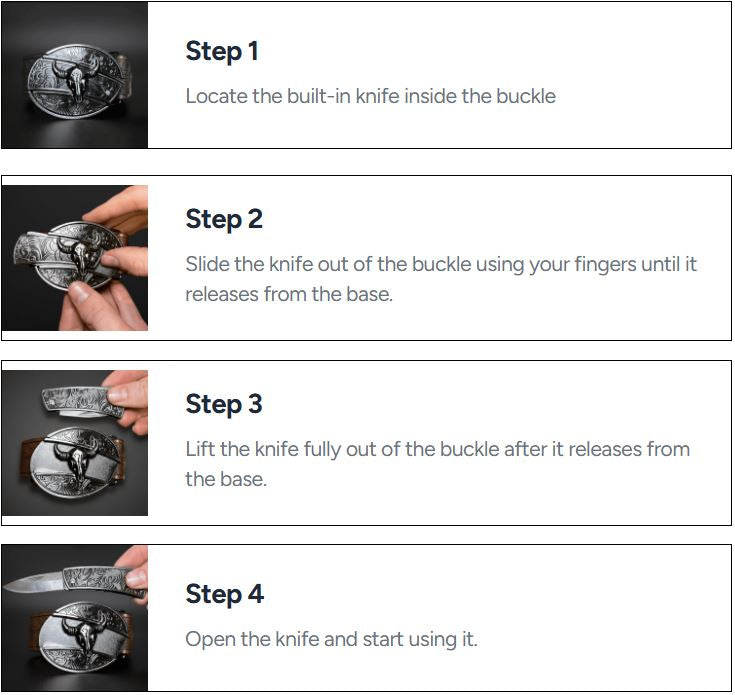 Step 1

Locate the built-in knife inside the buckle

Step 2

Slide the knife out of the buckle using your fingers until it releases from the base.

Step 3

Lift the knife fully out of the buckle after it releases from the base.

Step 4

Open the knife and start using it.